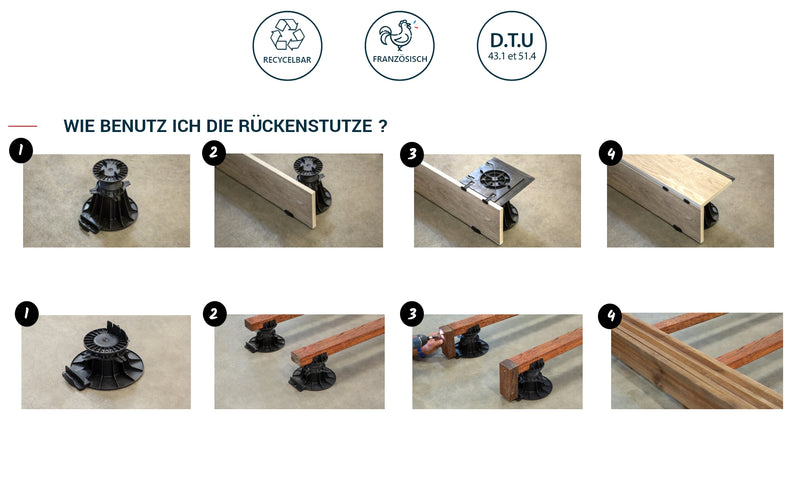 RECYCELBAR

FRANZÖSISCH

D.T.U
43.1 et 51.4

WIE BENUTZ ICH DIE RÜCKENSTUTZE ?

1

2

3

4

1

2

3

4